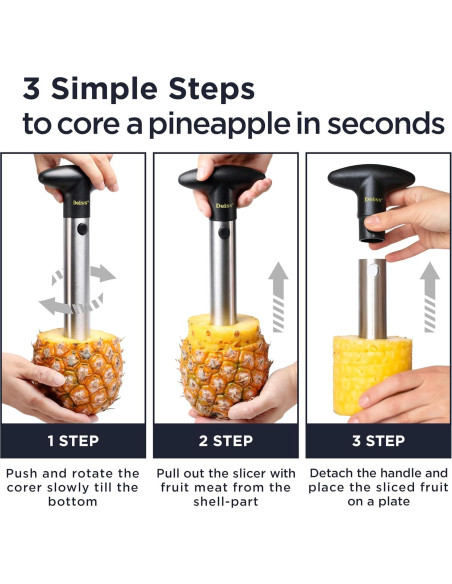 3 Simple Steps
to core a pineapple in seconds

Deiss

1 STEP

Push and rotate the corer slowly till the bottom

Deiss

2 STEP

Pull out the slicer with fruit meat from the shell-part

Deiss

3 STEP

Detach the handle and place the sliced fruit on a plate