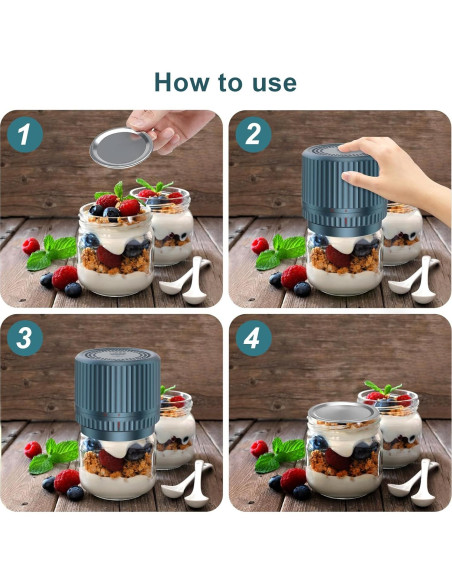 How to use

1

2

3

4