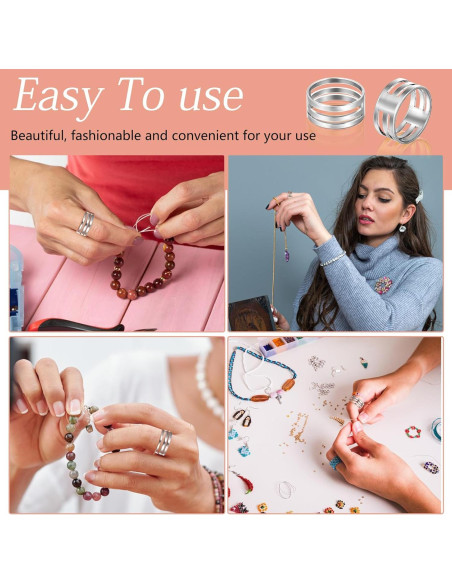 Easy To use

Beautiful, fashionable and convenient for your use