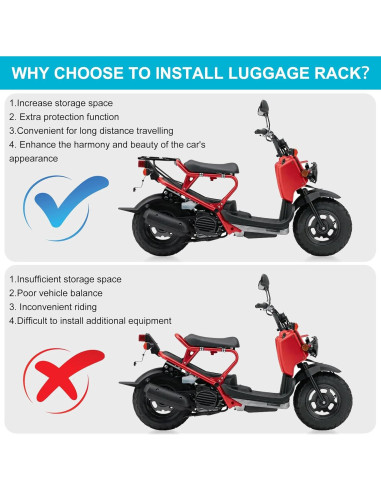 WHY CHOOSE TO INSTALL LUGGAGE RACK?

1.Increase storage space
2. Extra protection function
3.Convenient for long distance travelling
4. Enhance the harmony and beauty of the car's appearance

1.Insufficient storage space
2.Poor vehicle balance
3. Inconvenient riding
4.Difficult to install additional equipment