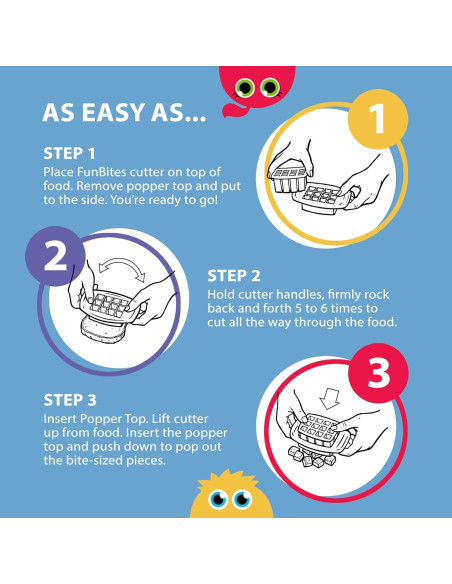 AS EASY AS...

1

STEP 1
Place FunBites cutter on top of food. Remove popper top and put to the side. You're ready to go!

2

STEP 2
Hold cutter handles, firmly rock back and forth 5 to 6 times to cut all the way through the food.

3

STEP 3
Insert Popper Top. Lift cutter up from food. Insert the popper top and push down to pop out the bite-sized pieces.