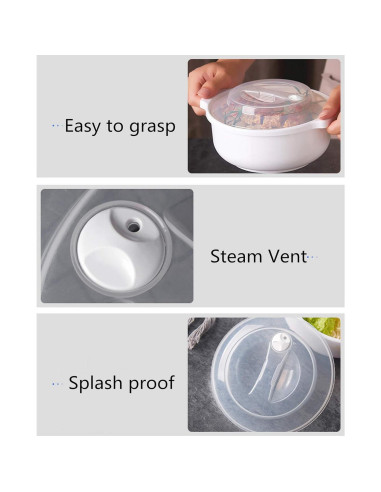 Easy to grasp

Steam Vent

Splash proof