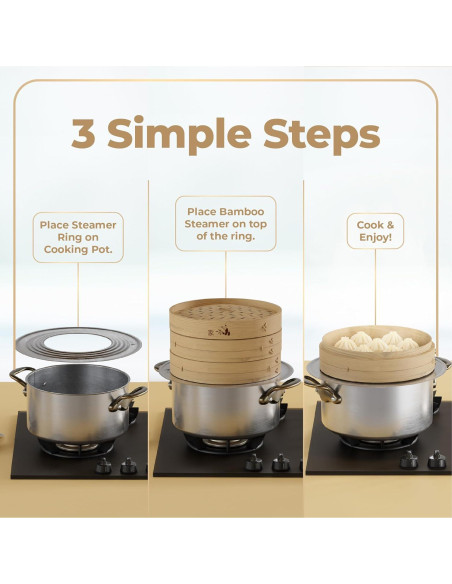 3 Simple Steps

Place Steamer Ring on Cooking Pot.

Place Bamboo Steamer on top of the ring.

Cook & Enjoy!