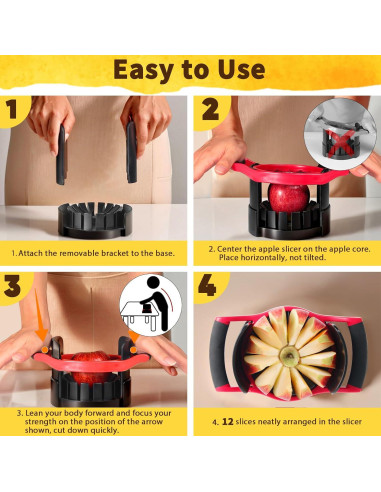 Easy to Use

1

1. Attach the removable bracket to the base.

2

2. Center the apple slicer on the apple core. Place horizontally, not tilted.

3

3. Lean your body forward and focus your strength on the position of the arrow shown, cut down quickly.

4

4. 12 slices neatly arranged in the slicer