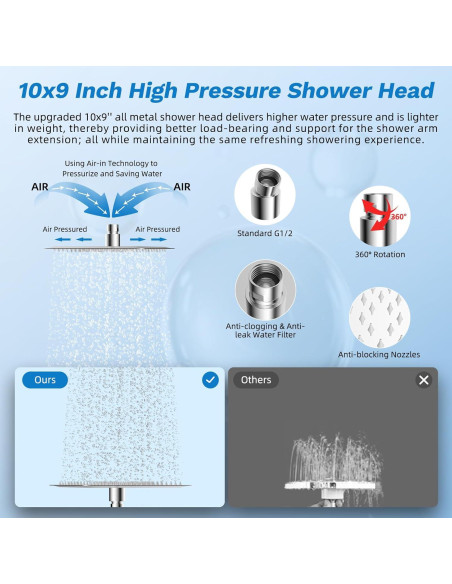 10x9 Inch High Pressure Shower Head

The upgraded 10x9'' all metal shower head delivers higher water pressure and is lighter in weight, thereby providing better load-bearing and support for the shower arm extension; all while maintaining the same refreshing showering experience.

Using Air-in Technology to Pressurize and Saving Water

AIR

AIR

Air Pressured

Air Pressured

Standard G1/2

360°

360° Rotation

Anti-clogging & Anti-leak Water Filter

Anti-blocking Nozzles

Ours

Others