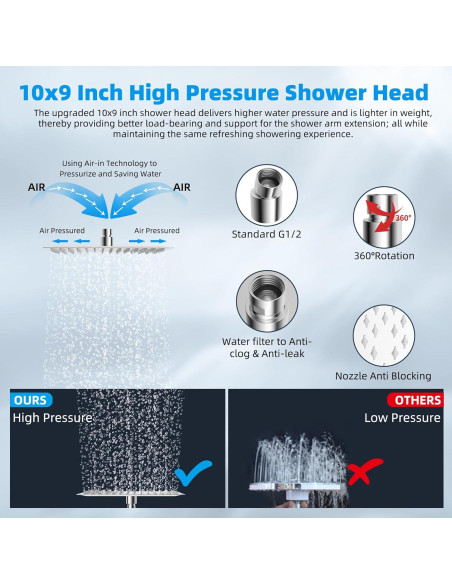 10x9 Inch High Pressure Shower Head

The upgraded 10x9 inch shower head delivers higher water pressure and is lighter in weight, thereby providing better load-bearing and support for the shower arm extension; all while maintaining the same refreshing showering experience.

Using Air-in Technology to Pressurize and Saving Water

AIR

AIR

Air Pressured

Air Pressured

Standard G1/2

360°

360°Rotation

Water filter to Anti-clog & Anti-leak

Nozzle Anti Blocking

OURS

High Pressure

OTHERS

Low Pressure