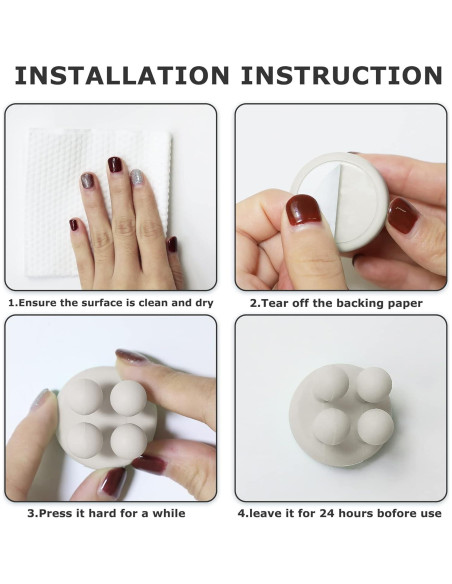 INSTALLATION INSTRUCTION

1.Ensure the surface is clean and dry

2.Tear off the backing paper

3.Press it hard for a while

4.leave it for 24 hours before use