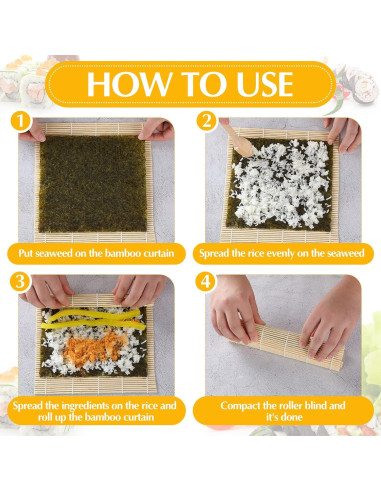 HOW TO USE

1

Put seaweed on the bamboo curtain

2

Spread the rice evenly on the seaweed

3

Spread the ingredients on the rice and roll up the bamboo curtain

4

Compact the roller blind and it's done