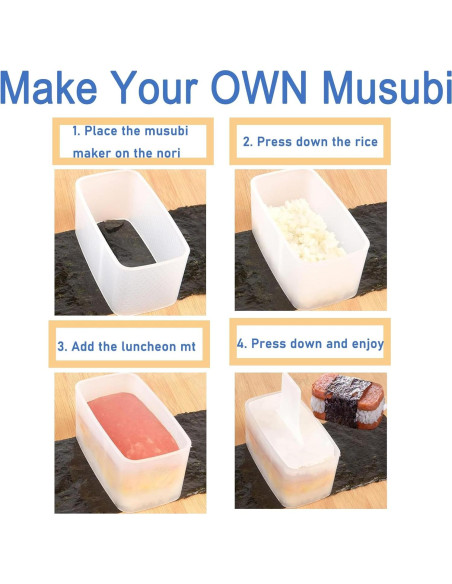 Make Your OWN Musubi

1. Place the musubi maker on the nori

2. Press down the rice

3. Add the luncheon mt

4. Press down and enjoy