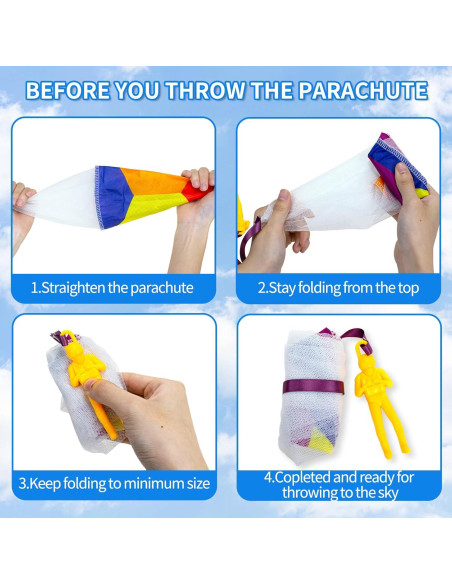 BEFORE YOU THROW THE PARACHUTE

1.Straighten the parachute

2.Stay folding from the top

3.Keep folding to minimum size

4.Copleted and ready for throwing to the sky