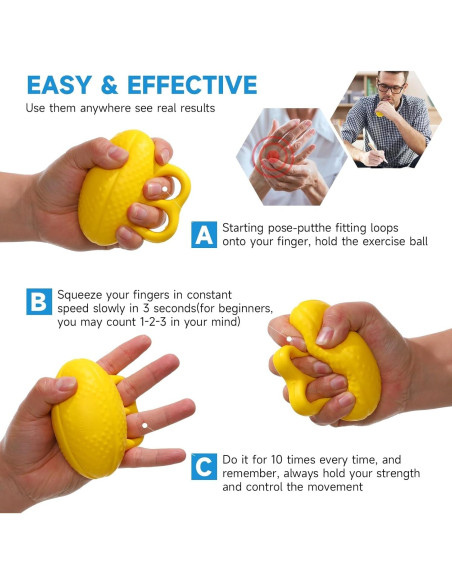 EASY & EFFECTIVE

Use them anywhere see real results

A Starting pose-putthe fitting loops onto your finger, hold the exercise ball

B Squeeze your fingers in constant speed slowly in 3 seconds(for beginners, you may count 1-2-3 in your mind)

C Do it for 10 times every time, and remember, always hold your strength and control the movement