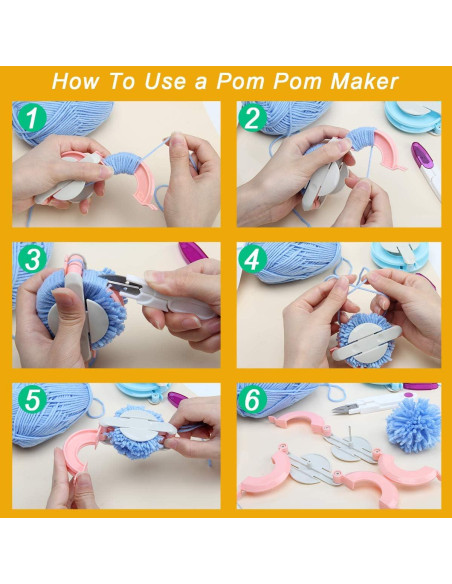 How To Use a Pom Pom Maker

1

2

3

4

5

6