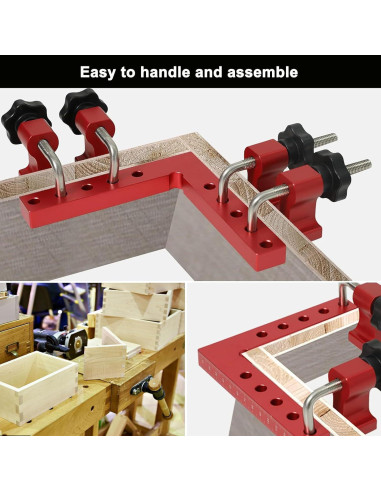 Easy to handle and assemble