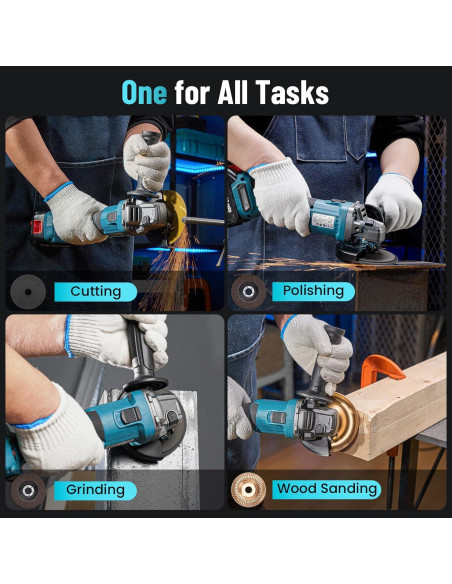 One for All Tasks

Cutting

Polishing

Grinding

Wood Sanding