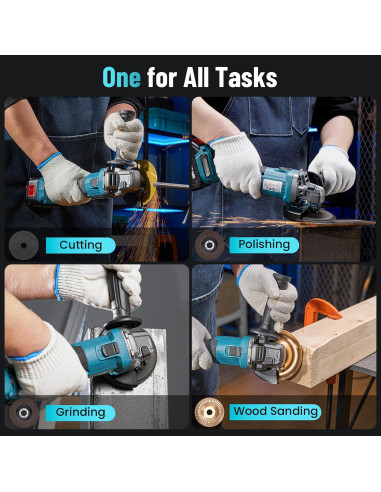 One for All Tasks

Cutting

Polishing

Grinding

Wood Sanding