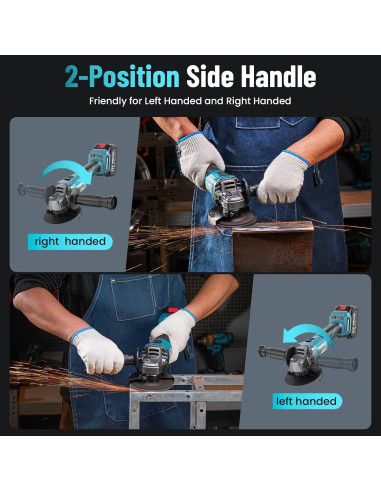 2-Position Side Handle

Friendly for Left Handed and Right Handed

right handed

left handed