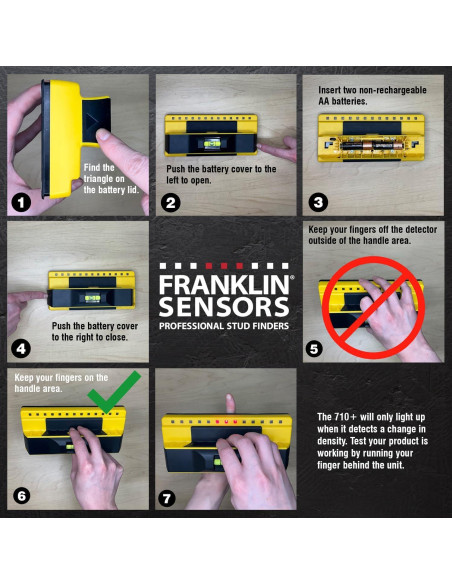 Find the triangle on the battery lid.

1

Push the battery cover to the left to open.

2

Insert two non-rechargeable AA batteries.

3

Push the battery cover to the right to close.

4

FRANKLIN® SENSORS
PROFESSIONAL STUD FINDERS

Keep your fingers off the detector outside of the handle area.

5

Keep your fingers on the handle area.

6

7

The 710+ will only light up when it detects a change in density. Test your product is working by running your finger behind the unit.