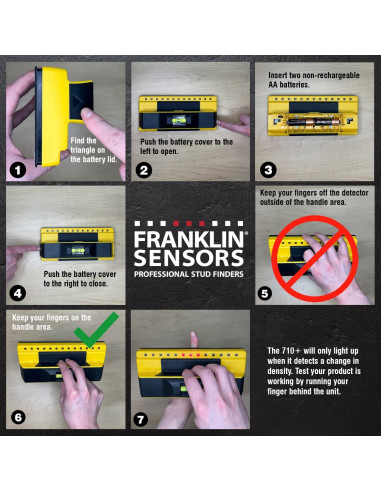 Find the triangle on the battery lid.

1

Push the battery cover to the left to open.

2

Insert two non-rechargeable AA batteries.

3

Push the battery cover to the right to close.

4

FRANKLIN® SENSORS
PROFESSIONAL STUD FINDERS

Keep your fingers off the detector outside of the handle area.

5

Keep your fingers on the handle area.

6

7

The 710+ will only light up when it detects a change in density. Test your product is working by running your finger behind the unit.