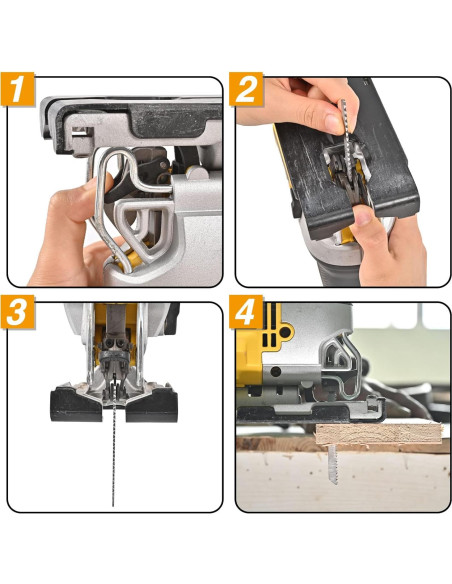 1

2

3

4