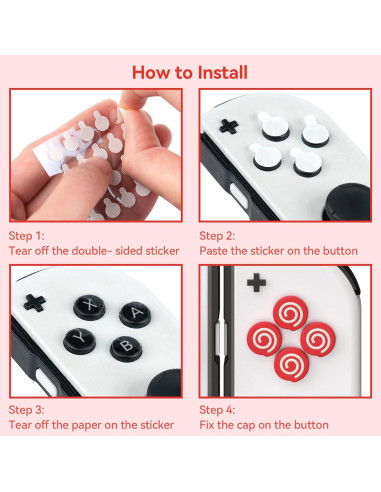 How to Install

Step 1:
Tear off the double- sided sticker

Step 2:
Paste the sticker on the button

X
A
Y
B

Step 3:
Tear off the paper on the sticker

Step 4:
Fix the cap on the button