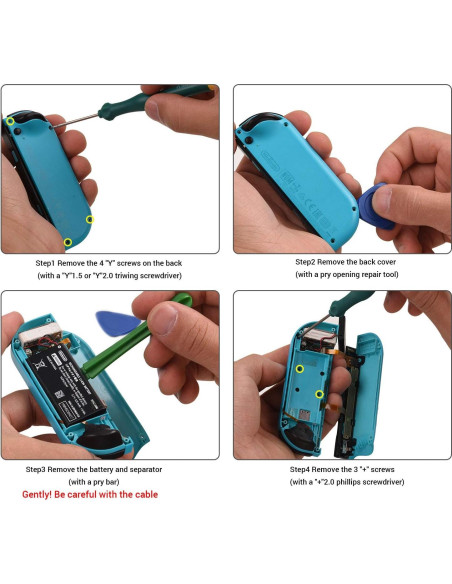 Step1 Remove the 4 "Y" screws on the back
(with a "Y"1.5 or "Y"2.0 triwing screwdriver)

Step2 Remove the back cover
(with a pry opening repair tool)

Step3 Remove the battery and separator
(with a pry bar)
Gently! Be careful with the cable

Step4 Remove the 3 "+" screws
(with a "+"2.0 phillips screwdriver)