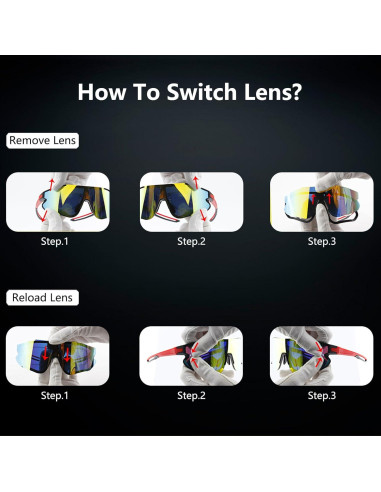 How To Switch Lens?

Remove Lens

Step.1

Step.2

Step.3

Reload Lens

Step.1

Step.2

Step.3