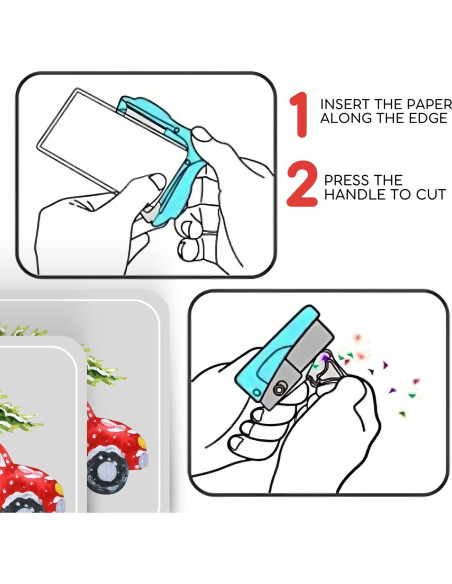 1 INSERT THE PAPER ALONG THE EDGE

2 PRESS THE HANDLE TO CUT