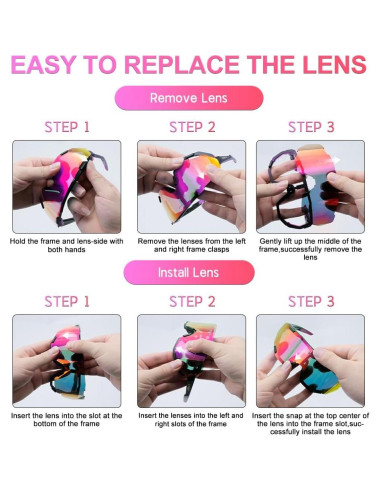 EASY TO REPLACE THE LENS

Remove Lens

STEP 1

Hold the frame and lens-side with both hands

STEP 2

Remove the lenses from the left and right frame clasps

STEP 3

Gently lift up the middle of the frame,successfully remove the lens

Install Lens

STEP 1

Insert the lens into the slot at the bottom of the frame

STEP 2

Insert the lenses into the left and right slots of the frame

STEP 3

Insert the snap at the top center of the lens into the frame slot,successfully install the lens