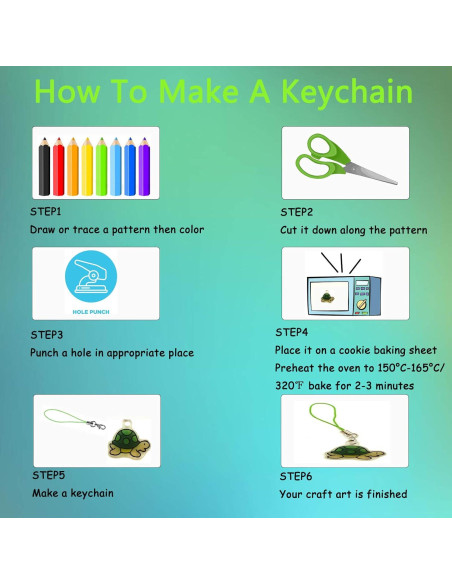 How To Make A Keychain

STEP1
Draw or trace a pattern then color

STEP2
Cut it down along the pattern

HOLE PUNCH

STEP3
Punch a hole in appropriate place

STEP4
Place it on a cookie baking sheet
Preheat the oven to 150°C-165°C/ 320℉ bake for 2-3 minutes

STEP5
Make a keychain

STEP6
Your craft art is finished