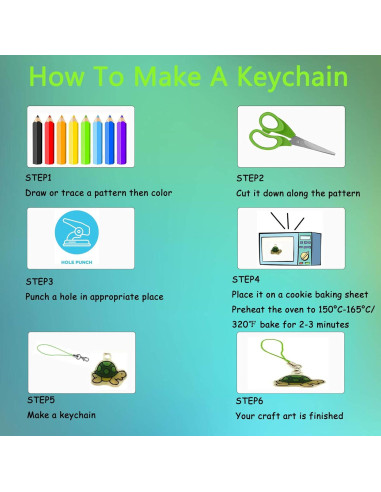 How To Make A Keychain

STEP1
Draw or trace a pattern then color

STEP2
Cut it down along the pattern

HOLE PUNCH

STEP3
Punch a hole in appropriate place

STEP4
Place it on a cookie baking sheet
Preheat the oven to 150°C-165°C/ 320℉ bake for 2-3 minutes

STEP5
Make a keychain

STEP6
Your craft art is finished