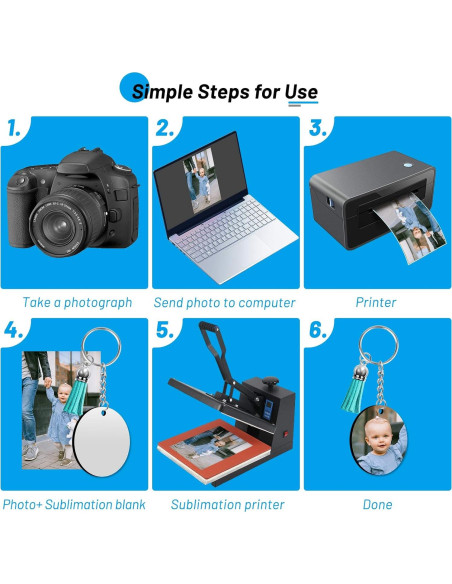 Simple Steps for Use

1.

Take a photograph

2.

Send photo to computer

3.

Printer

4.

Photo+ Sublimation blank

5.

Sublimation printer

6.

Done