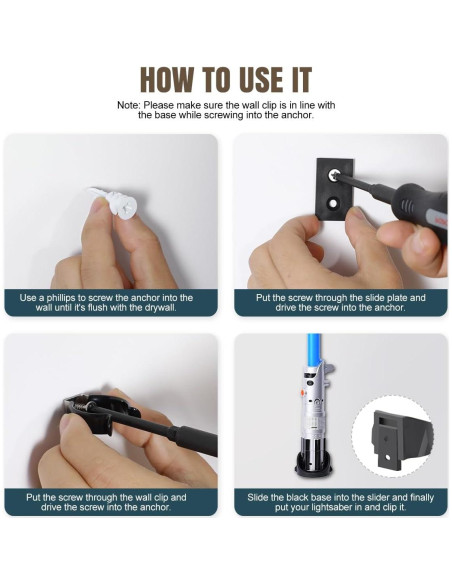 HOW TO USE IT

Note: Please make sure the wall clip is in line with the base while screwing into the anchor.

Use a phillips to screw the anchor into the wall until it's flush with the drywall.

Put the screw through the slide plate and drive the screw into the anchor.

Put the screw through the wall clip and drive the screw into the anchor.

Slide the black base into the slider and finally put your lightsaber in and clip it.