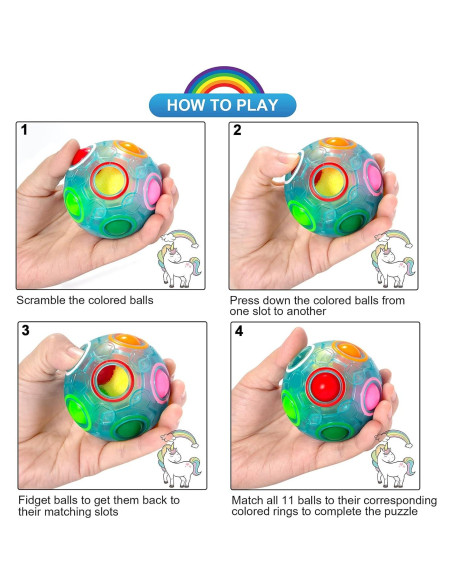 HOW TO PLAY

1

Scramble the colored balls

2

Press down the colored balls from one slot to another

3

Fidget balls to get them back to their matching slots

4

Match all 11 balls to their corresponding colored rings to complete the puzzle