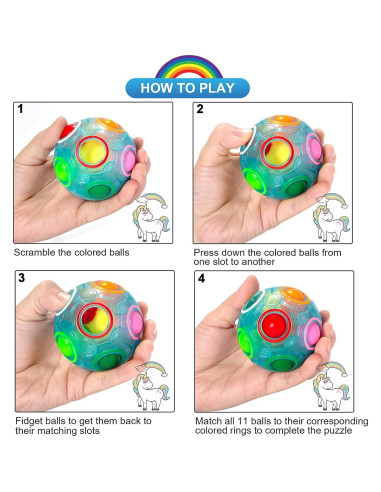 HOW TO PLAY

1

Scramble the colored balls

2

Press down the colored balls from one slot to another

3

Fidget balls to get them back to their matching slots

4

Match all 11 balls to their corresponding colored rings to complete the puzzle