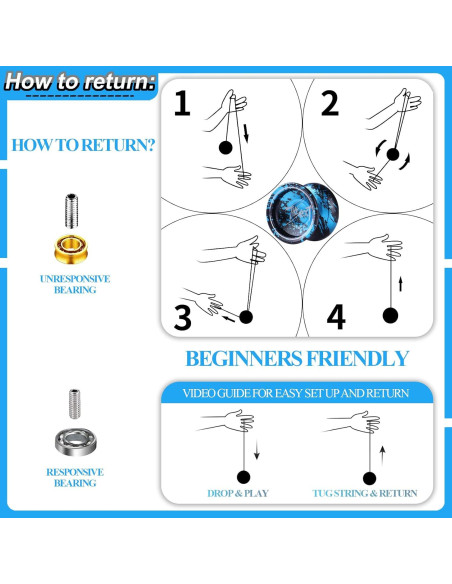 How to return:

HOW TO RETURN?

UNRESPONSIVE BEARING

RESPONSIVE BEARING

1

2

3

4

BEGINNERS FRIENDLY

VIDEO GUIDE FOR EASY SET UP AND RETURN

DROP & PLAY

TUG STRING & RETURN