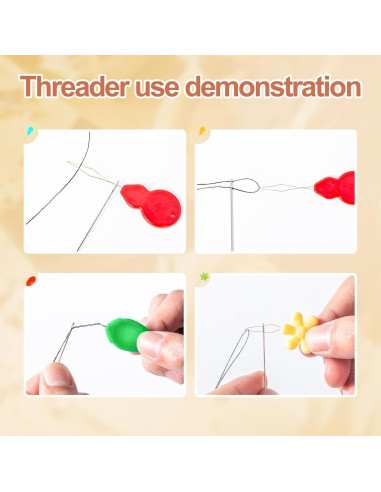 Threader use demonstration