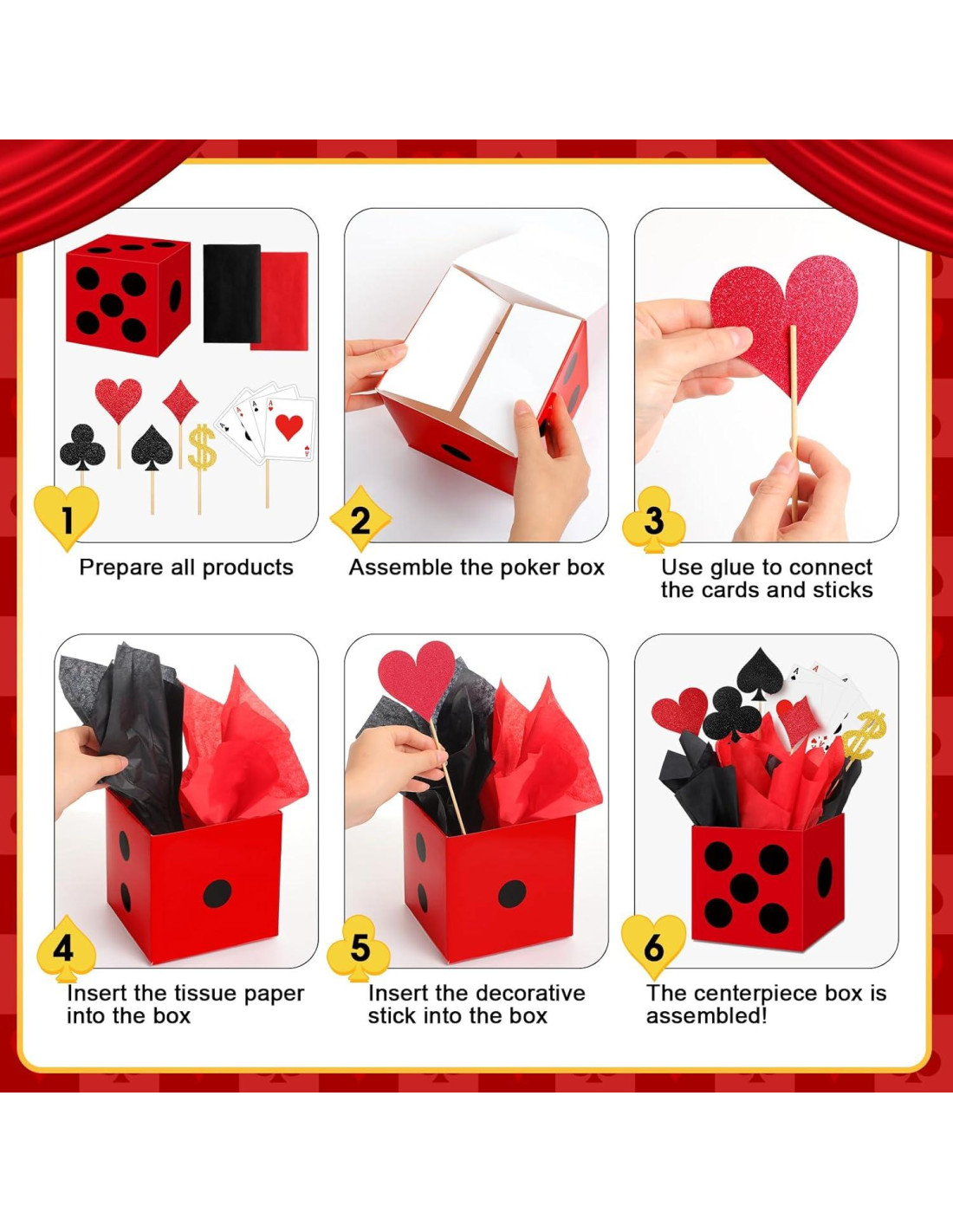 1
Prepare all products

2
Assemble the poker box

3
Use glue to connect the cards and sticks

4
Insert the tissue paper into the box

5
Insert the decorative stick into the box

6
The centerpiece box is assembled!