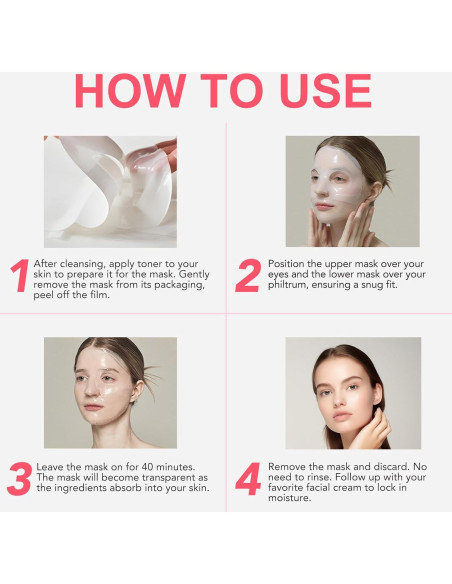 HOW TO USE

1 After cleansing, apply toner to your skin to prepare it for the mask. Gently remove the mask from its packaging, peel off the film.

2 Position the upper mask over your eyes and the lower mask over your philtrum, ensuring a snug fit.

3 Leave the mask on for 40 minutes. The mask will become transparent as the ingredients absorb into your skin.

4 Remove the mask and discard. No need to rinse. Follow up with your favorite facial cream to lock in moisture.