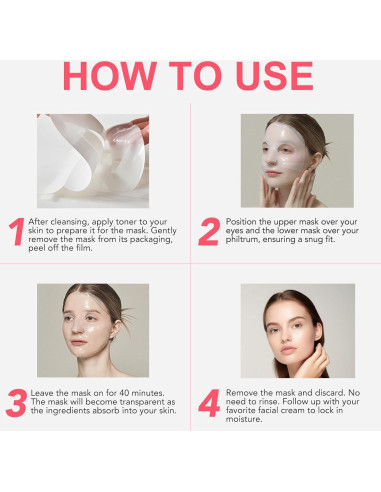 HOW TO USE

1 After cleansing, apply toner to your skin to prepare it for the mask. Gently remove the mask from its packaging, peel off the film.

2 Position the upper mask over your eyes and the lower mask over your philtrum, ensuring a snug fit.

3 Leave the mask on for 40 minutes. The mask will become transparent as the ingredients absorb into your skin.

4 Remove the mask and discard. No need to rinse. Follow up with your favorite facial cream to lock in moisture.