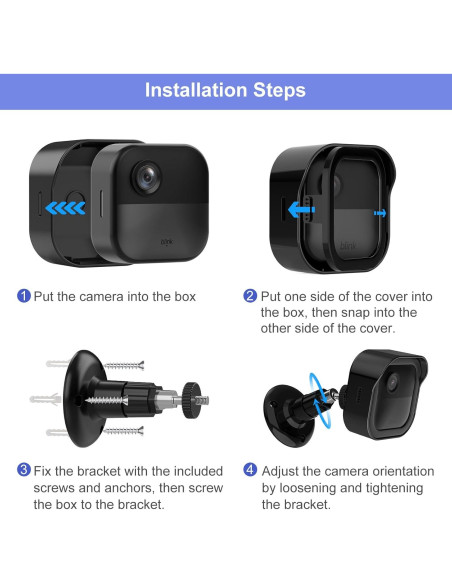 Installation Steps

blink

blink

1 Put the camera into the box

2 Put one side of the cover into the box, then snap into the other side of the cover.

3 Fix the bracket with the included screws and anchors, then screw the box to the bracket.

4 Adjust the camera orientation by loosening and tightening the bracket.