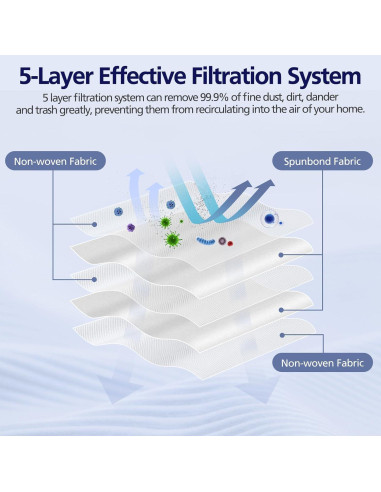 5-Layer Effective Filtration System

5 layer filtration system can remove 99.9% of fine dust, dirt, dander and trash greatly, preventing them from recirculating into the air of your home.

Non-woven Fabric

Spunbond Fabric

Non-woven Fabric