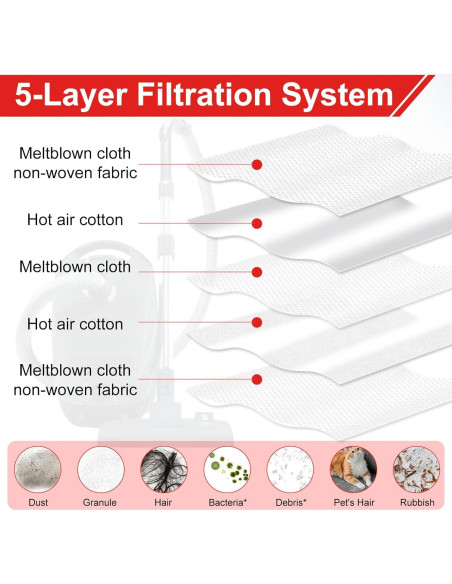 5-Layer Filtration System

Meltblown cloth non-woven fabric

Hot air cotton

Meltblown cloth

Hot air cotton

Meltblown cloth non-woven fabric

Dust

Granule

Hair

Bacteria*

Debris*

Pet's Hair

Rubbish