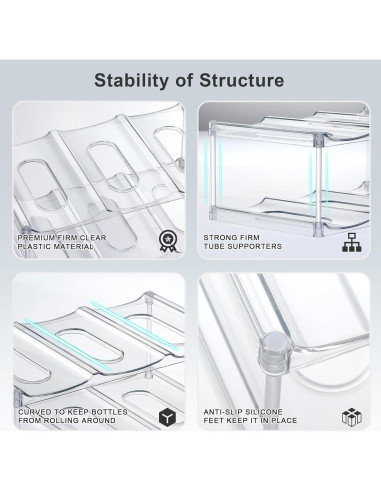 Stability of Structure

PREMIUM FIRM CLEAR PLASTIC MATERIAL

STRONG FIRM TUBE SUPPORTERS

CURVED TO KEEP BOTTLES FROM ROLLING AROUND

ANTI-SLIP SILICONE FEET KEEP IT IN PLACE