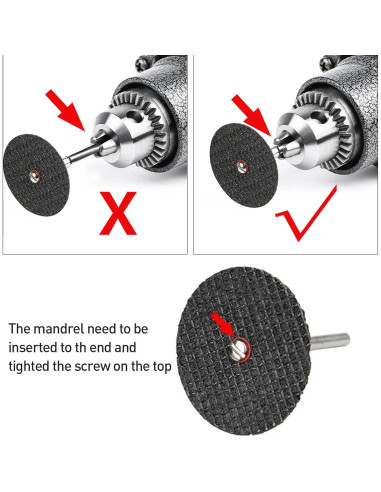 X

The mandrel need to be inserted to th end and tighted the screw on the top