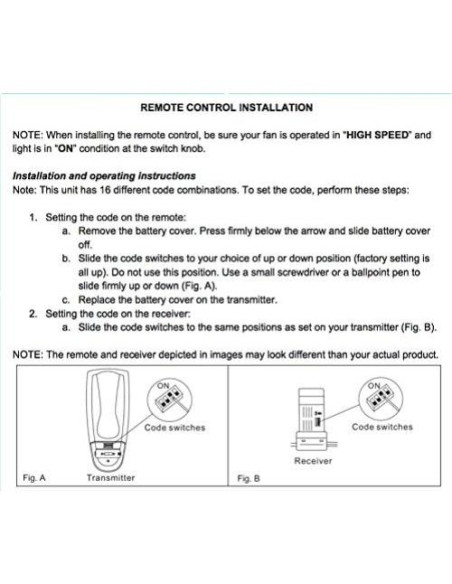 REMOTE CONTROL INSTALLATION

NOTE: When installing the remote control, be sure your fan is operated in "HIGH SPEED" and light is in "ON" condition at the switch knob.

Installation and operating instructions
Note: This unit has 16 different code combinations. To set the code, perform these steps:

1. Setting the code on the remote:
a. Remove the battery cover. Press firmly below the arrow and slide battery cover off.
b. Slide the code switches to your choice of up or down position (factory setting is all up). Do not use this position. Use a small screwdriver or a ballpoint pen to slide firmly up or down (Fig. A).
c. Replace the battery cover on the transmitter.
2. Setting the code on the receiver:
a. Slide the code switches to the same positions as set on your transmitter (Fig. B).

NOTE: The remote and receiver depicted in images may look different than your actual product.

ON
Code switches
Fig. A
Transmitter

ON
Code switches
Receiver
Fig. B