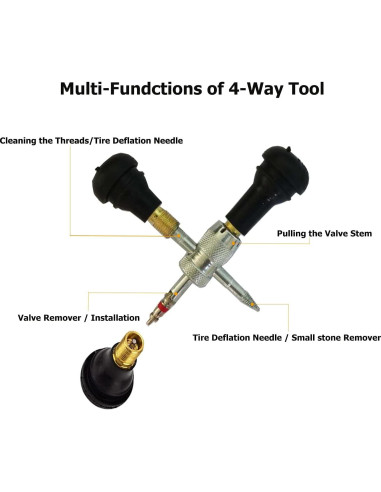 Multi-Fundctions of 4-Way Tool

Cleaning the Threads/Tire Deflation Needle

Pulling the Valve Stem

Valve Remover / Installation

Tire Deflation Needle / Small stone Remover