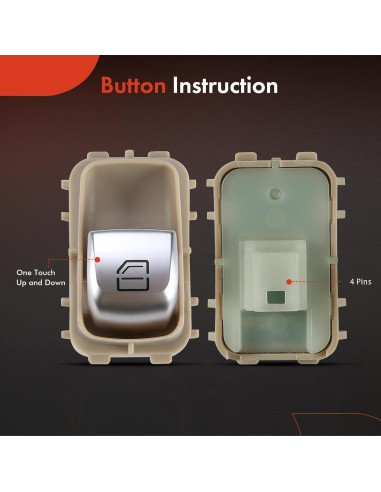 Button Instruction

One Touch
Up and Down

4 Pins