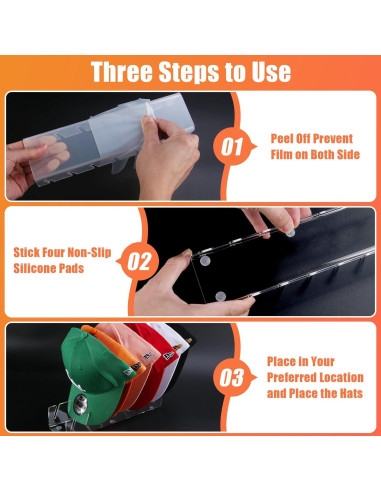 Three Steps to Use

01

Peel Off Prevent Film on Both Side

Stick Four Non-Slip Silicone Pads

02

03

Place in Your Preferred Location and Place the Hats