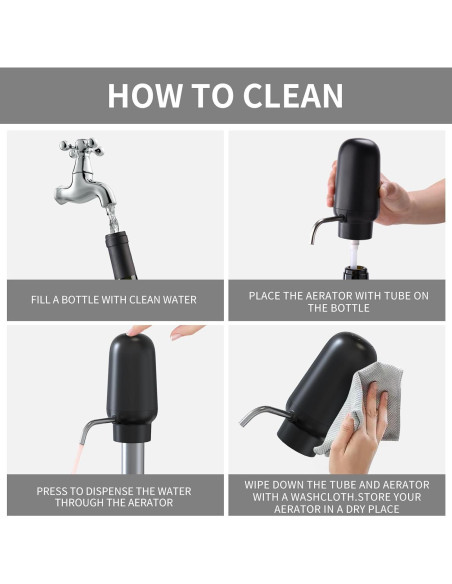 HOW TO CLEAN

FILL A BOTTLE WITH CLEAN WATER

PLACE THE AERATOR WITH TUBE ON THE BOTTLE

PRESS TO DISPENSE THE WATER THROUGH THE AERATOR

WIPE DOWN THE TUBE AND AERATOR WITH A WASHCLOTH.STORE YOUR AERATOR IN A DRY PLACE