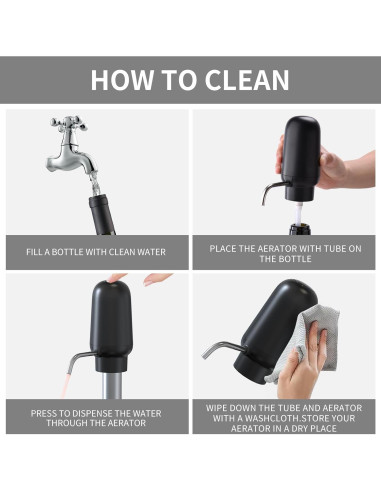 HOW TO CLEAN

FILL A BOTTLE WITH CLEAN WATER

PLACE THE AERATOR WITH TUBE ON THE BOTTLE

PRESS TO DISPENSE THE WATER THROUGH THE AERATOR

WIPE DOWN THE TUBE AND AERATOR WITH A WASHCLOTH.STORE YOUR AERATOR IN A DRY PLACE